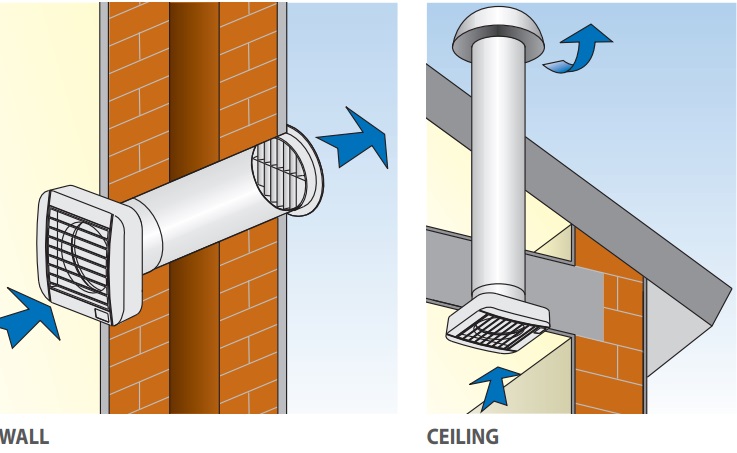 WALL

CEILING